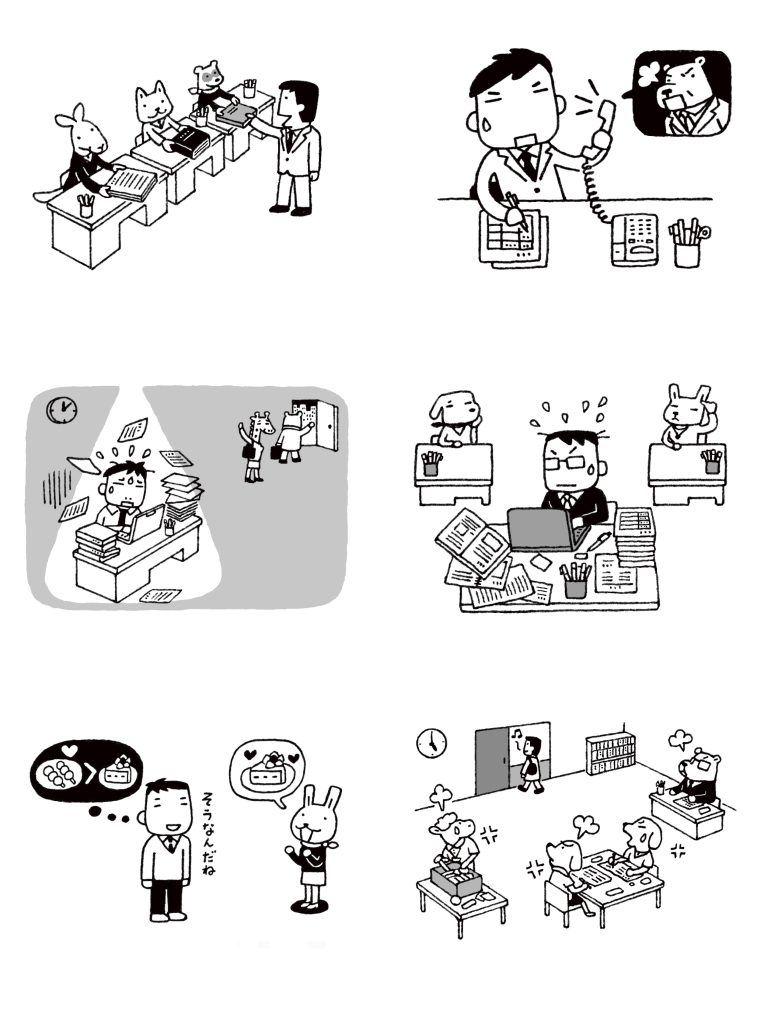 そうなんだね